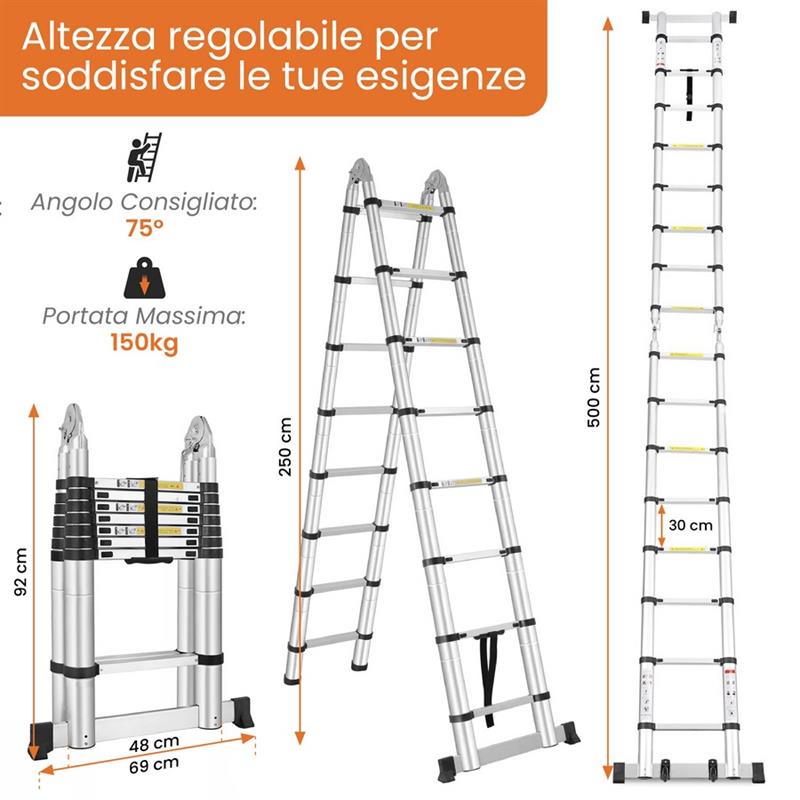 Altezza regolabile per soddisfare le tue esigenze

Angolo Consigliato: 75°

Portata Massima: 150kg

92 cm

48 cm

69 cm

250 cm

500 cm

30 cm